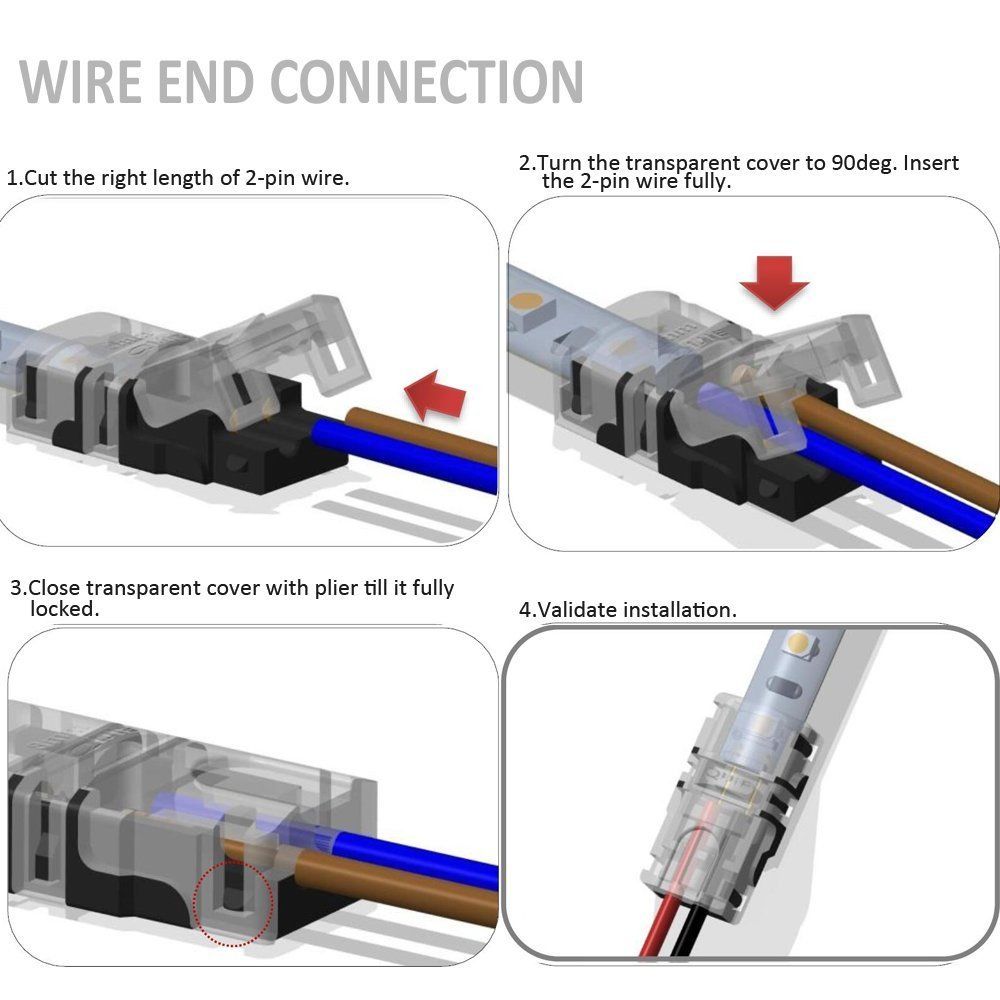 WIRE END CONNECTION

1.Cut the right length of 2-pin wire.

2.Turn the transparent cover to 90deg. Insert the 2-pin wire fully.

3.Close transparent cover with plier till it fully locked.

4.Validate installation.